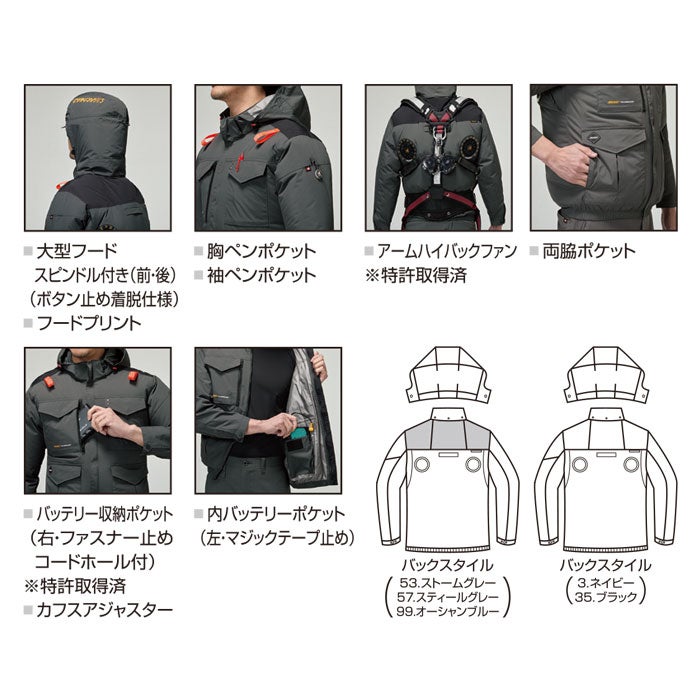 ■ 大型フード
スピンドル付き(前・後)
(ボタン止め着脱仕様)
■ フードプリント

■ 胸ペンポケット
■ 袖ペンポケット

■ アームハイバックファン
※特許取得済

■ 両脇ポケット

■ バッテリー収納ポケット
(右・ファスナー止め
コードホール付)
※特許取得済
■ カフスアジャスター

■ 内バッテリーポケット
(左・マジックテープ止め)

バックスタイル
(53.ストームグレー
57.スティールグレー
99.オーシャンブルー)

バックスタイル
(3.ネイビー
35.ブラック)