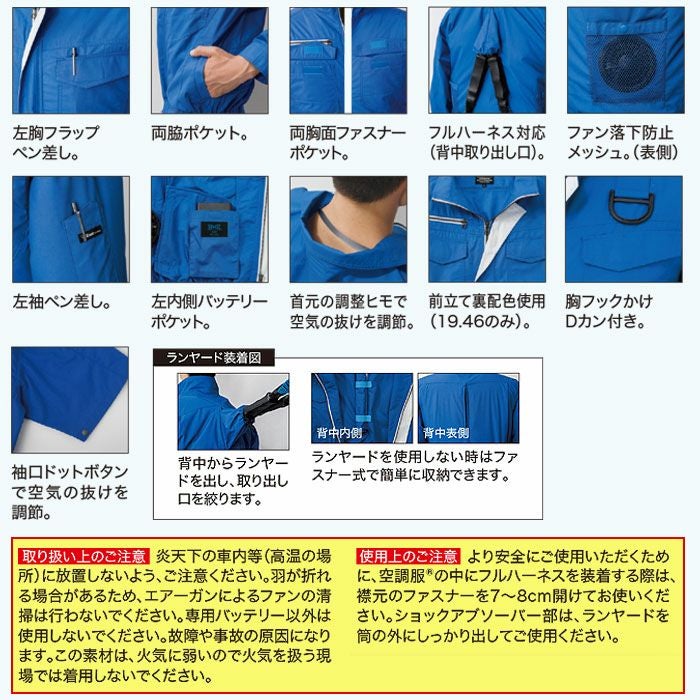 左胸フラップペン差し。

両脇ポケット。

両胸面ファスナーポケット。

フルハーネス対応(背中取り出し口)。

ファン落下防止メッシュ。(表側)

左袖ペン差し。

左内側バッテリーポケット。

首元の調整ヒモで空気の抜けを調節。

前立て裏配色使用(19.46のみ)。

胸フックかけDカン付き。

袖口ドットボタンで空気の抜けを調節。

ランヤード装着図

背中からランヤードを出し、取り出し口を絞ります。

背中内側

背中表側

ランヤードを使用しない時はファスナー式で簡単に収納できます。

取り扱い上のご注意 炎天下の車内等(高温の場所)に放置しないよう、ご注意ください。羽が折れる場合があるため、エアーガンによるファンの清掃は行わないでください。専用バッテリー以外は使用しないでください。故障や事故の原因になります。この素材は、火気に弱いので火気を扱う現場では着用しないでください。

使用上のご注意 より安全にご使用いただくために、空調服®の中にフルハーネスを装着する際は、襟元のファスナーを7~8cm開けてお使いください。ショックアブソーバー部は、ランヤードを筒の外にしっかり出してご使用ください。