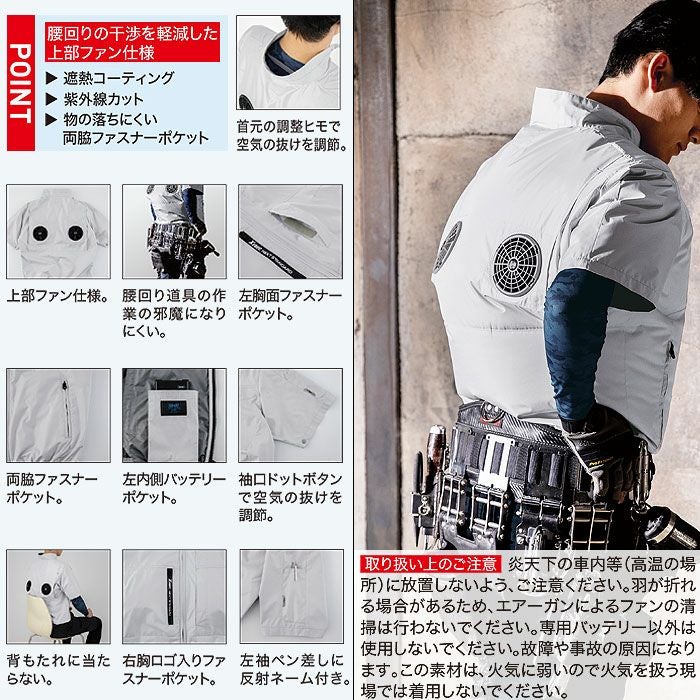 POINT

腰回りの干渉を軽減した上部ファン仕様

▶ 遮熱コーティング
▶ 紫外線カット
▶ 物の落ちにくい両脇ファスナーポケット

首元の調整ヒモで空気の抜けを調節。

上部ファン仕様。

腰回り道具の作業の邪魔になりにくい。

左胸面ファスナーポケット。

両脇ファスナーポケット。

左内側バッテリーポケット。

袖口ドットボタンで空気の抜けを調節。

背もたれに当たらない。

右胸ロゴ入りファスナーポケット。

左袖ペン差しに反射ネーム付き。

取り扱い上のご注意 炎天下の車内等(高温の場所)に放置しないよう、ご注意ください。羽が折れる場合があるため、エアーガンによるファンの清掃は行わないでください。専用バッテリー以外は使用しないでください。故障や事故の原因になります。この素材は、火気に弱いので火気を扱う現場では着用しないでください。