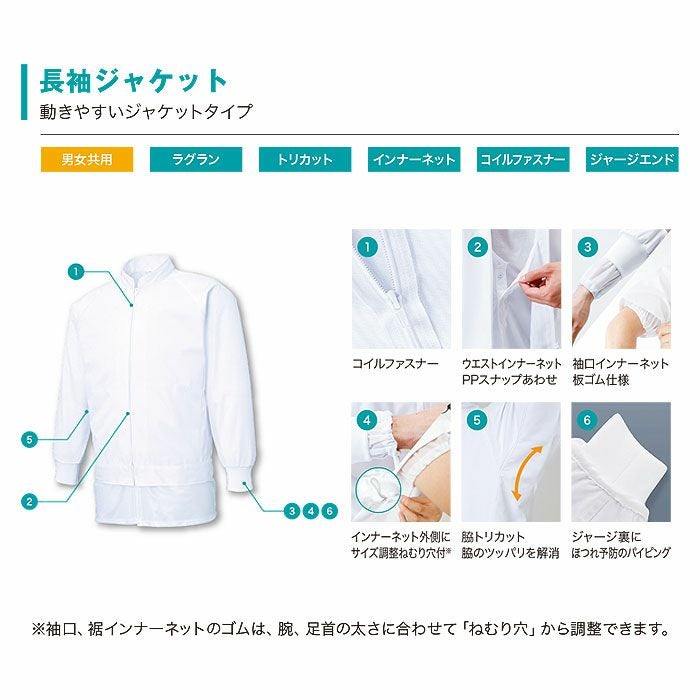 長袖ジャケット
動きやすいジャケットタイプ

男女共用 ラグラン トリカット インナーネット コイルファスナー ジャージエンド

1
5
2
3 4 6

1
コイルファスナー

2
ウエストインナーネット
PPスナップあわせ

3
袖口インナーネット
板ゴム仕様

4
インナーネット外側に
サイズ調整ねむり穴付※

5
脇トリカット
脇のツッパリを解消

6
ジャージ裏に
ほつれ予防のパイピング

※袖口、裾インナーネットのゴムは、腕、足首の太さに合わせて「ねむり穴」から調整できます。