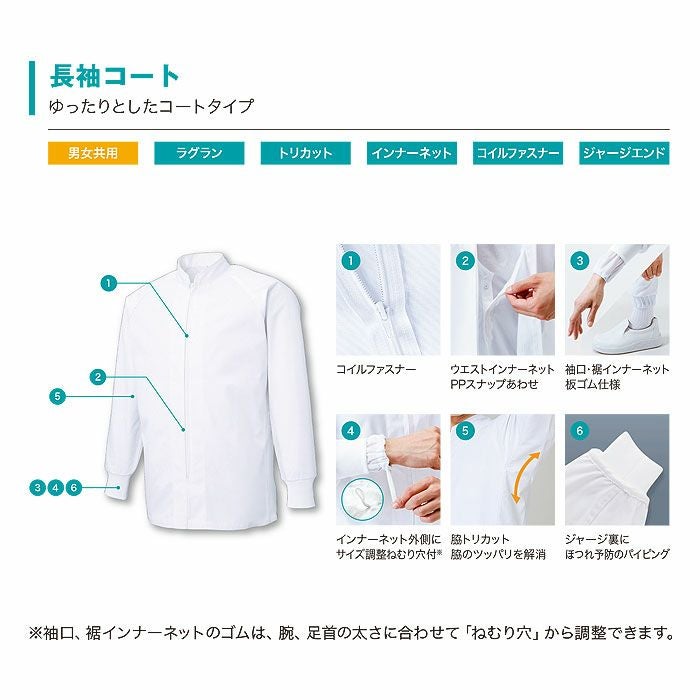 長袖コート
ゆったりとしたコートタイプ

男女共用 ラグラン トリカット インナーネット コイルファスナー ジャージエンド

1
2
5
3 4 6

1
コイルファスナー

2
ウエストインナーネット
PPスナップあわせ

3
袖口・裾インナーネット
板ゴム仕様

4
インナーネット外側に
サイズ調整ねむり穴付※

5
脇トリカット
脇のツッパリを解消

6
ジャージ裏に
ほつれ予防のパイピング

※袖口、裾インナーネットのゴムは、腕、足首の太さに合わせて「ねむり穴」から調整できます。