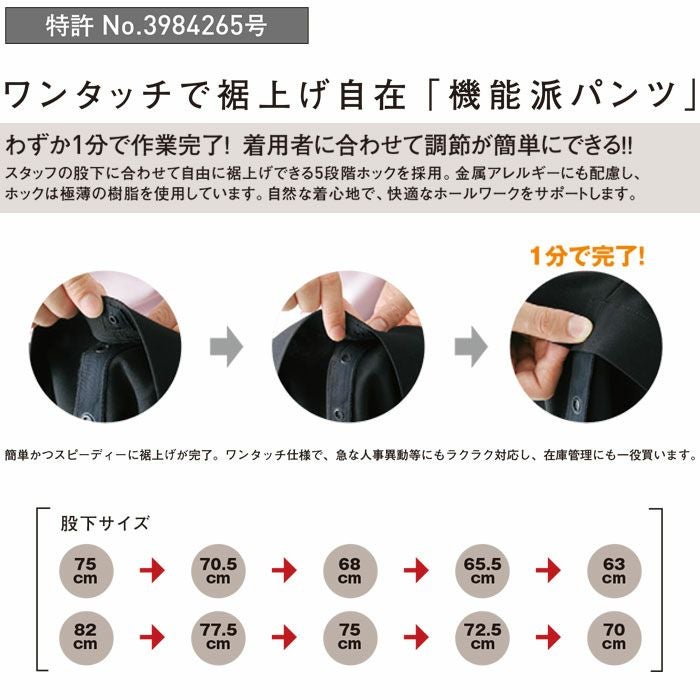 特許 No.3984265号

ワンタッチで裾上げ自在「機能派パンツ」

わずか1分で作業完了! 着用者に合わせて調節が簡単にできる!!

スタッフの股下に合わせて自由に裾上げできる5段階ホックを採用。金属アレルギーにも配慮し、ホックは極薄の樹脂を使用しています。自然な着心地で、快適なホールワークをサポートします。

1分で完了!

簡単かつスピーディーに裾上げが完了。ワンタッチ仕様で、急な人事異動等にもラクラク対応し、在庫管理にも一役買います。

股下サイズ

75 cm → 70.5 cm → 68 cm → 65.5 cm → 63 cm

82 cm → 77.5 cm → 75 cm → 72.5 cm → 70 cm