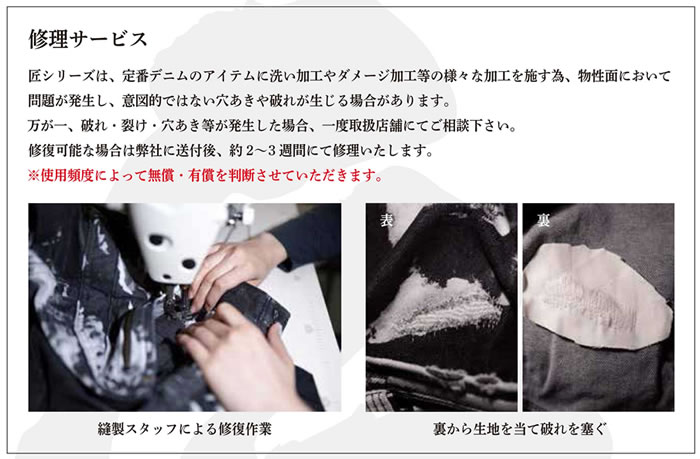 修理サービス

匠シリーズは、定番デニムのアイテムに洗い加工やダメージ加工等の様々な加工を施す為、物性面において問題が発生し、意図的ではない穴あきや破れが生じる場合があります。
万が一、破れ・裂け・穴あき等が発生した場合、一度取扱店舗にてご相談下さい。
修復可能な場合は弊社に送付後、約2〜3週間にて修理いたします。
※使用頻度によって無償・有償を判断させていただきます。

表

裏

縫製スタッフによる修復作業

裏から生地を当て破れを塞ぐ